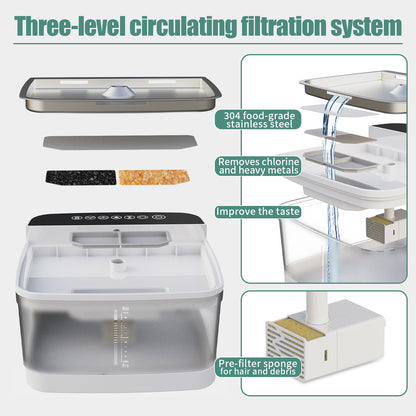 Three-level circulating filtration system

304 food-grade stainless steel

Removes chlorine and heavy metals

Improve the taste

Pre-filter sponge for hair and debris